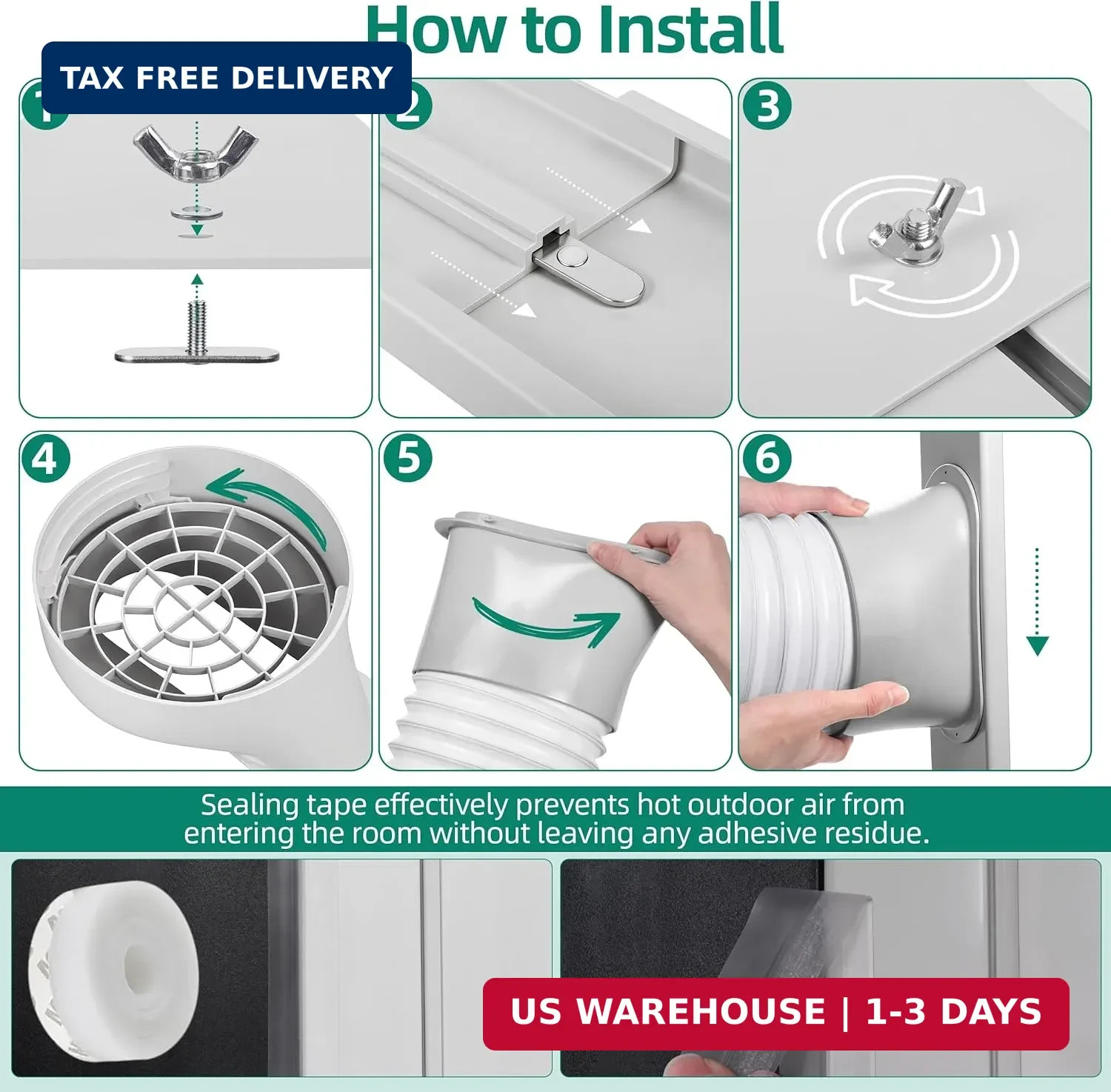 How to Install

TAX FREE DELIVERY

1

2

3

4

5

6

Sealing tape effectively prevents hot outdoor air from entering the room without leaving any adhesive residue.

US WAREHOUSE | 1-3 DAYS