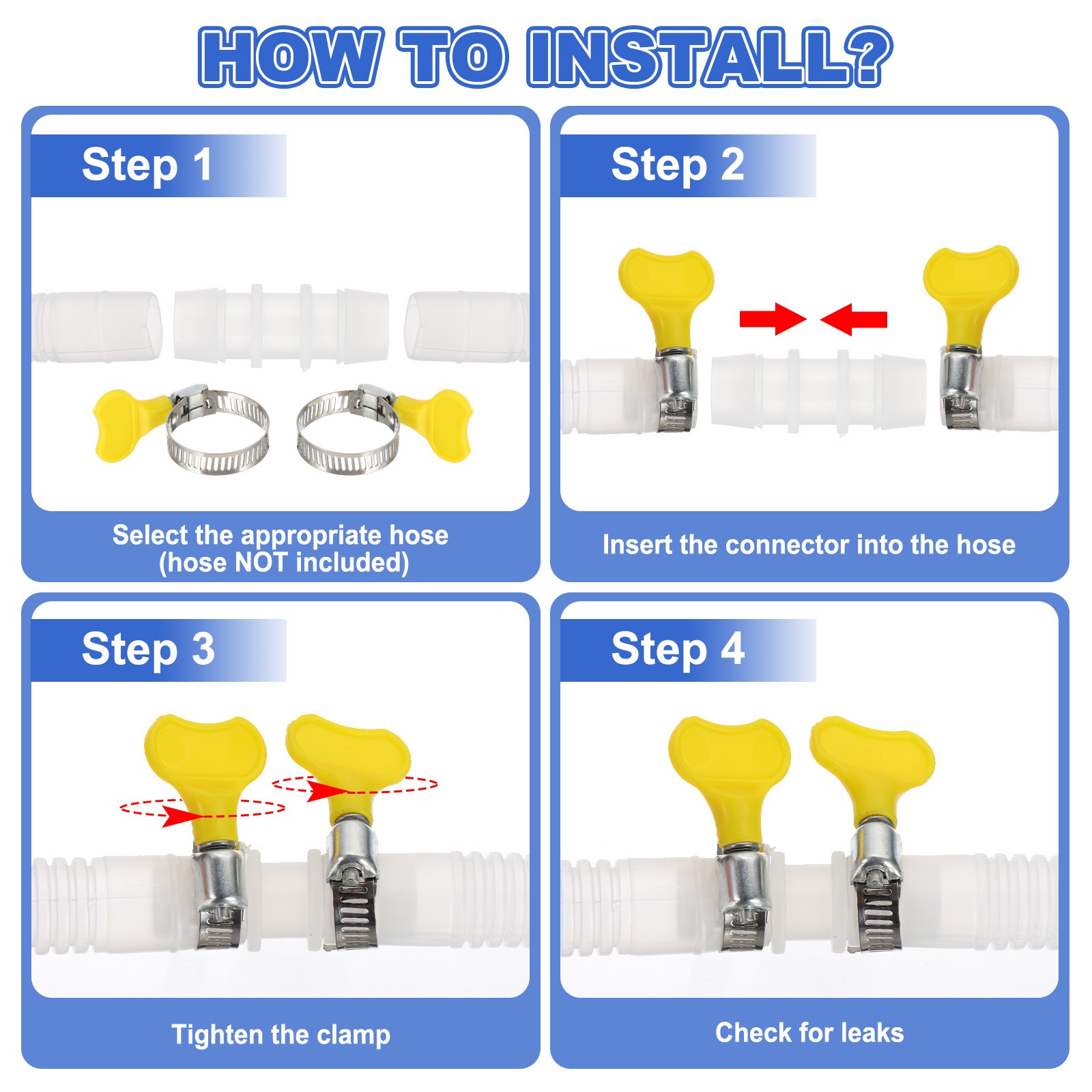 HOW TO INSTALL?

Step 1

Select the appropriate hose (hose NOT included)

Step 2

Insert the connector into the hose

Step 3

Tighten the clamp

Step 4

Check for leaks