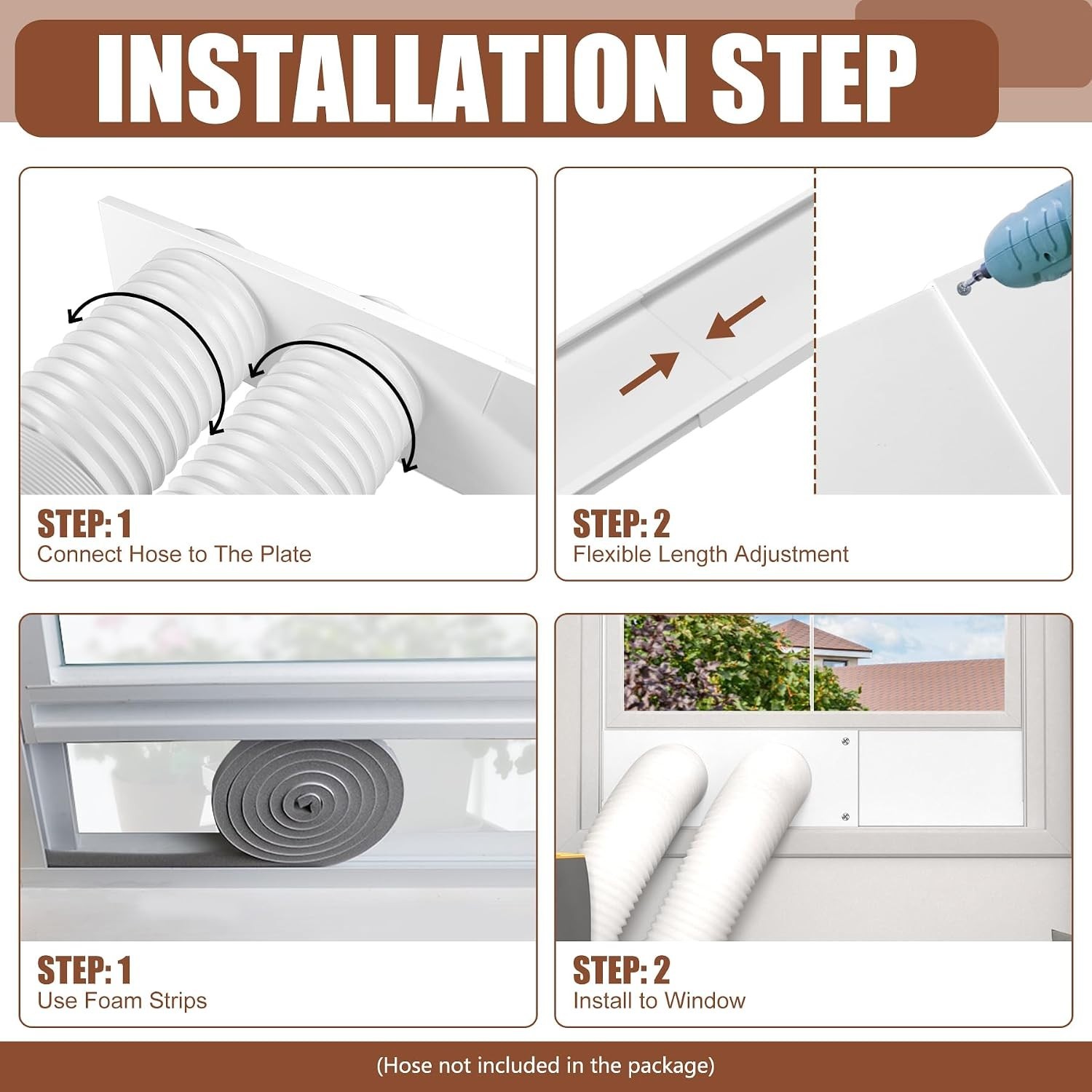 INSTALLATION STEP

STEP: 1
Connect Hose to The Plate

STEP: 2
Flexible Length Adjustment

STEP: 1
Use Foam Strips

STEP: 2
Install to Window

(Hose not included in the package)