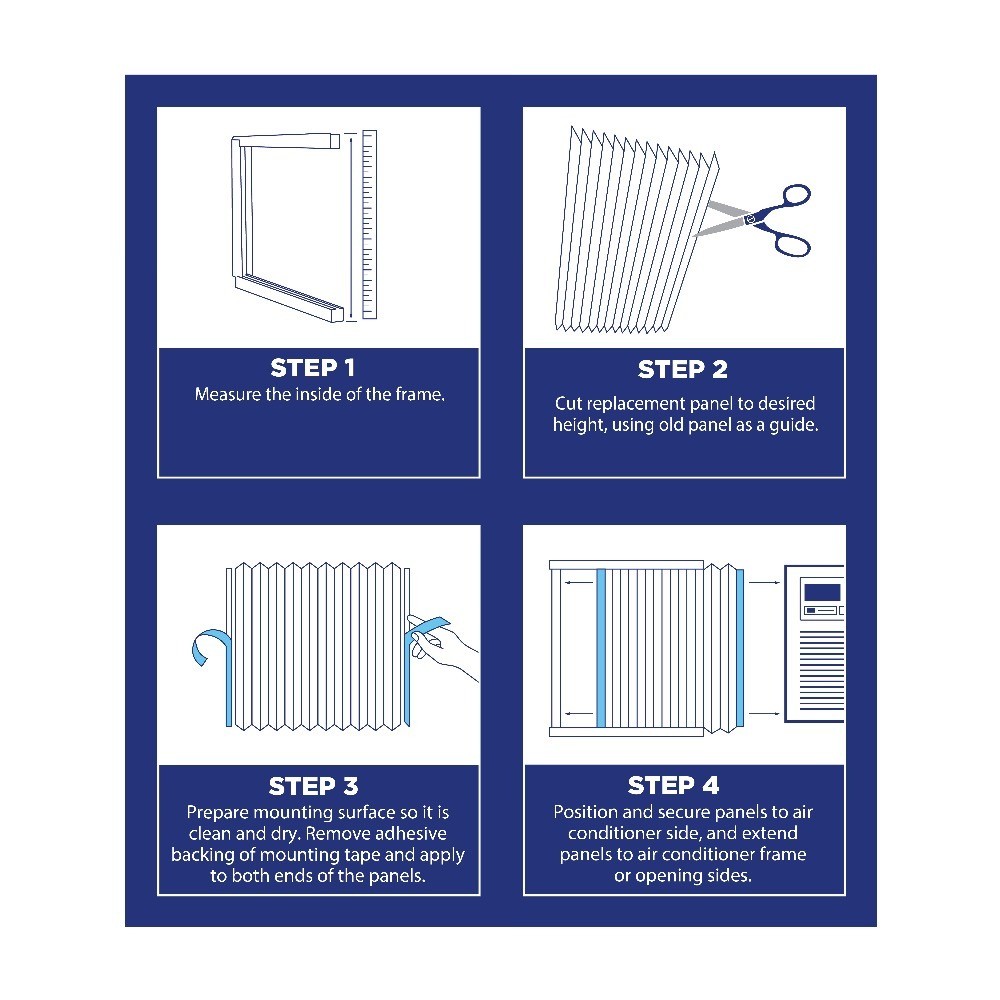 STEP 1
Measure the inside of the frame.

STEP 2
Cut replacement panel to desired height, using old panel as a guide.

STEP 3
Prepare mounting surface so it is clean and dry. Remove adhesive backing of mounting tape and apply to both ends of the panels.

STEP 4
Position and secure panels to air conditioner side, and extend panels to air conditioner frame or opening sides.