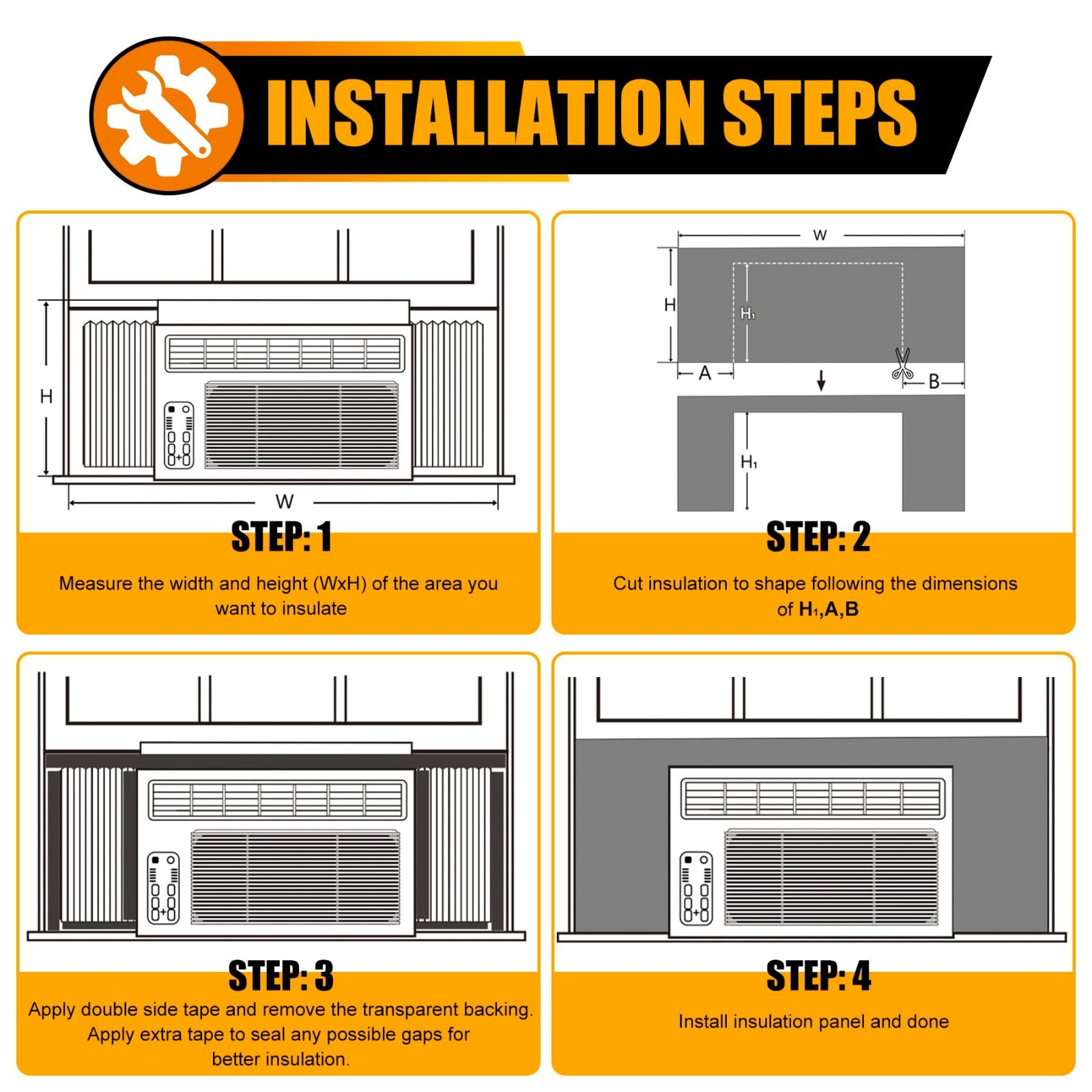 INSTALLATION STEPS

H

W

STEP: 1

Measure the width and height (WxH) of the area you want to insulate

W

H

$H_1$

A

B

$H_1$

STEP: 2

Cut insulation to shape following the dimensions of $H_1$,A,B

STEP: 3

Apply double side tape and remove the transparent backing. Apply extra tape to seal any possible gaps for better insulation.

STEP: 4

Install insulation panel and done