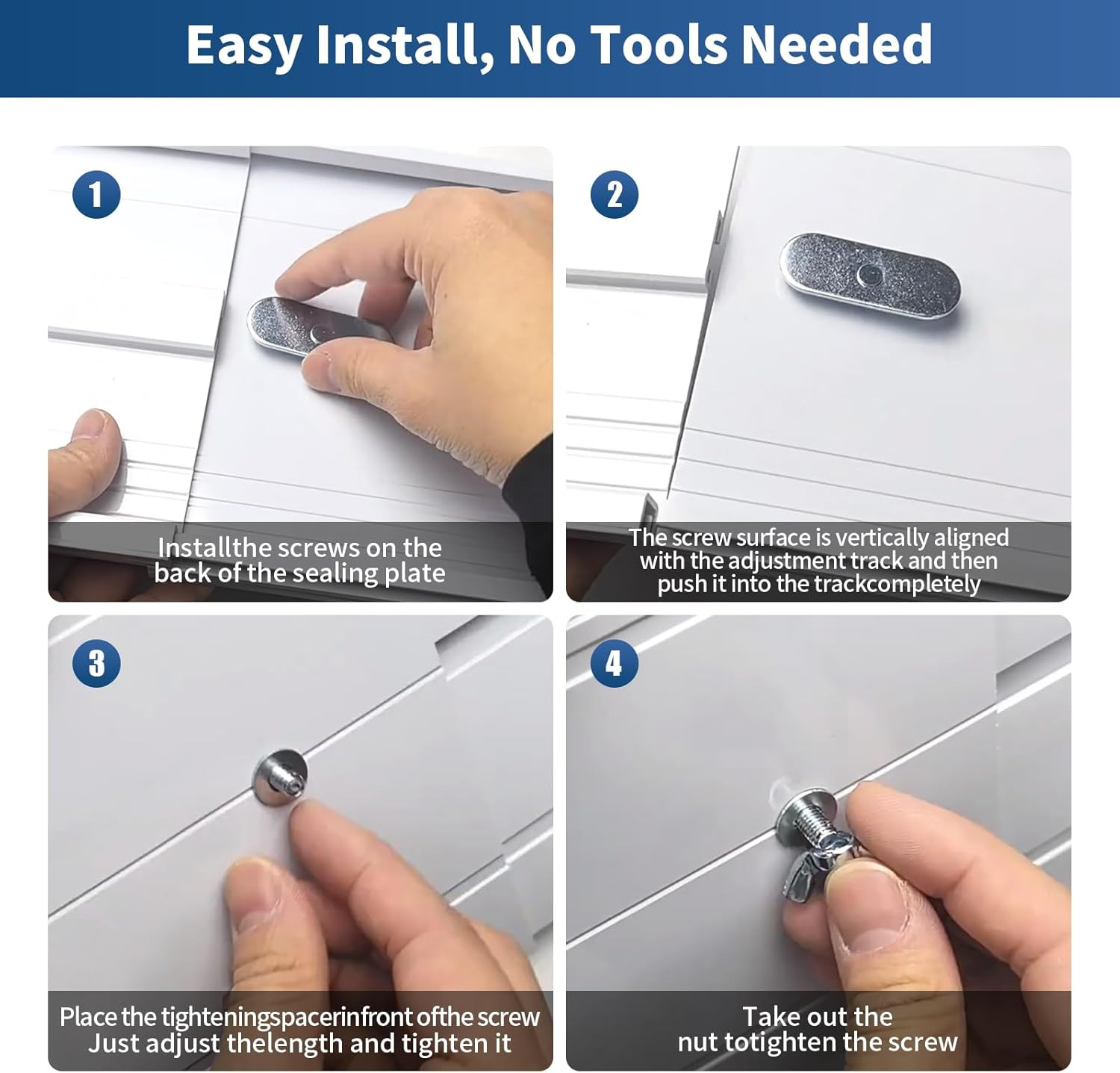 Easy Install, No Tools Needed

1

Installthe screws on the back of the sealing plate

2

The screw surface is vertically aligned with the adjustment track and then push it into the trackcompletely

3

Place the tighteningspacerinfront ofthe screw Just adjust thelength and tighten it

4

Take out the nut totighten the screw