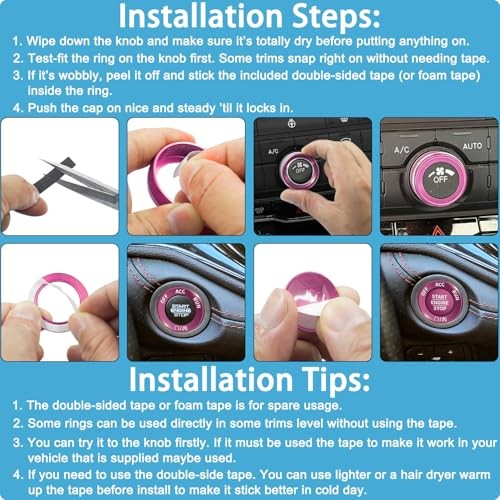 Installation Steps:

1. Wipe down the knob and make sure it's totally dry before putting anything on.
2. Test-fit the ring on the knob first. Some trims snap right on without needing tape.
3. If it's wobbly, peel it off and stick the included double-sided tape (or foam tape) inside the ring.
4. Push the cap on nice and steady 'til it locks in.

A/C
OFF
A/C
AUTO
OFF

OFF ACC RUN
START ENGINE STOP

OFF ACC RUN
START ENGINE STOP

Installation Tips:

1. The double-sided tape or foam tape is for spare usage.
2. Some rings can be used directly in some trims level without using the tape.
3. You can try it to the knob firstly. If it must be used the tape to make it work in your vehicle that is supplied maybe used.
4. If you need to use the double-side tape. You can use lighter or a hair dryer warm up the tape before install to make it stick better in cold day.