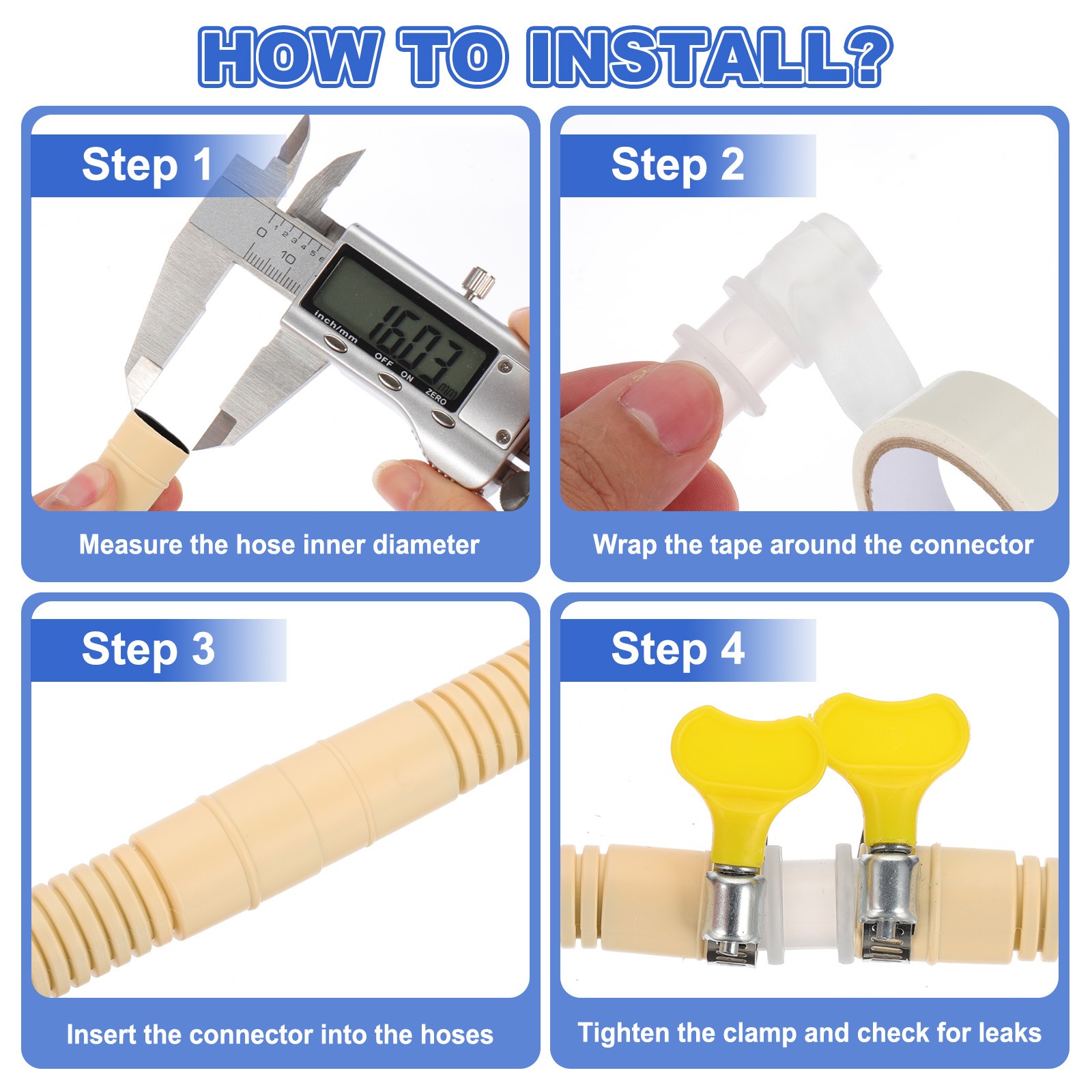 HOW TO INSTALL?

Step 1

0 1 2 3 4 5 6
10

16.03 mm

inch/mm
OFF ON
ZERO

Measure the hose inner diameter

Step 2

Wrap the tape around the connector

Step 3

Insert the connector into the hoses

Step 4

Tighten the clamp and check for leaks