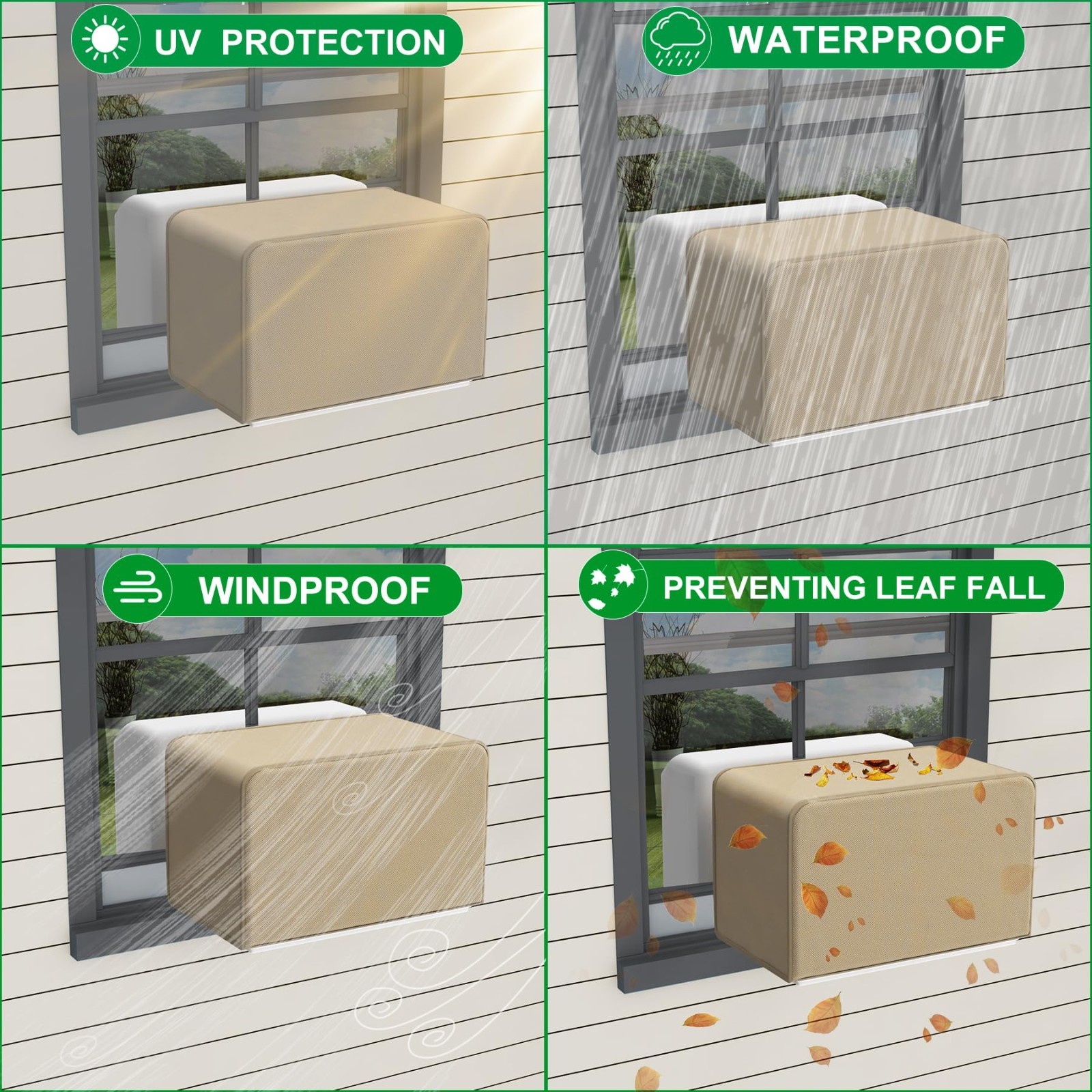 UV PROTECTION

WATERPROOF

WINDPROOF

PREVENTING LEAF FALL