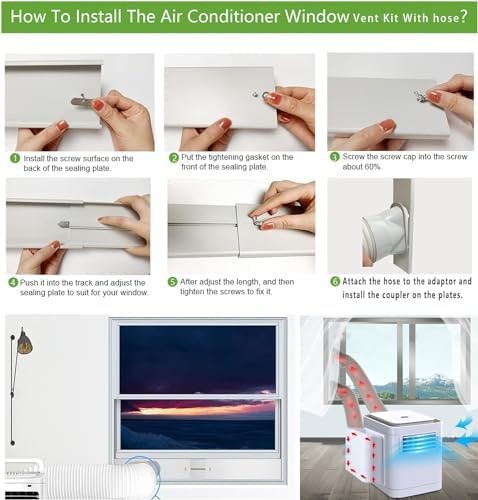 How To Install The Air Conditioner Window Vent Kit With hose?

1 Install the screw surface on the back of the sealing plate.

2 Put the tightening gasket on the front of the sealing plate.

3 Screw the screw cap into the screw about 60%.

4 Push it into the track and adjust the sealing plate to suit for your window.

5 After adjust the length, and then tighten the screws to fix it.

6 Attach the hose to the adaptor and install the coupler on the plates.