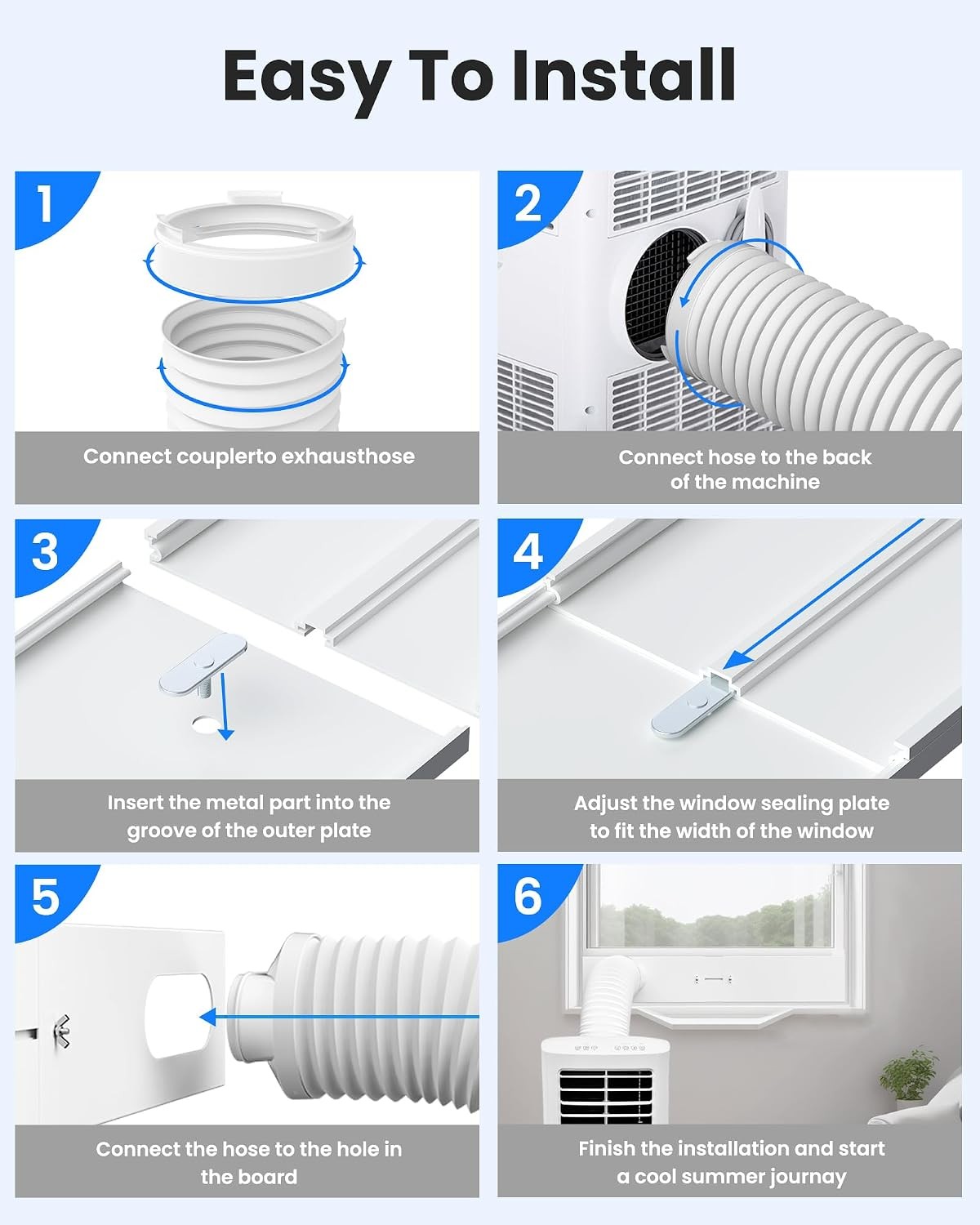 Easy To Install

1

Connect couplerto exhausthose

2

Connect hose to the back of the machine

3

Insert the metal part into the groove of the outer plate

4

Adjust the window sealing plate to fit the width of the window

5

Connect the hose to the hole in the board

6

Finish the installation and start a cool summer journay