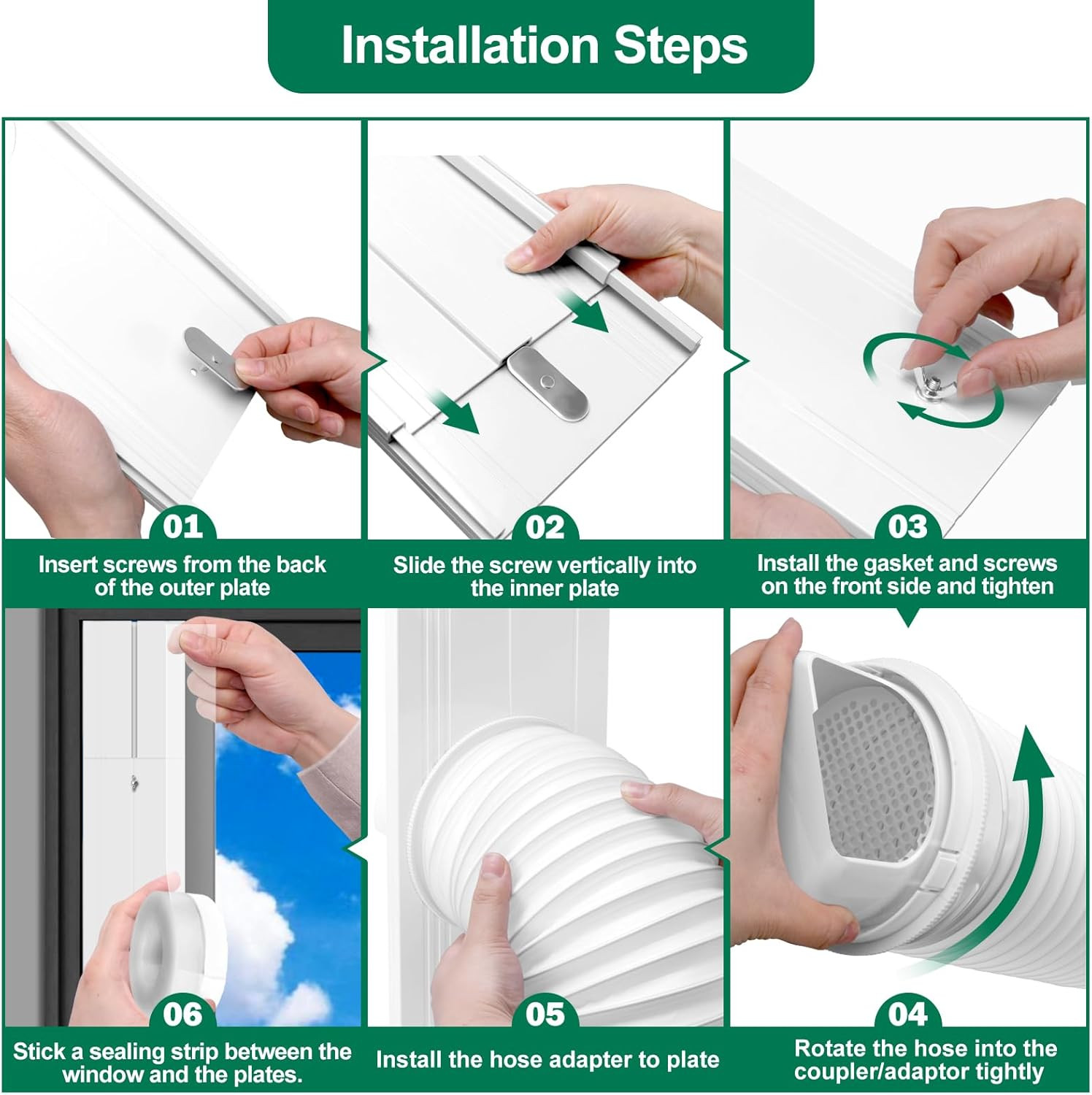 Installation Steps

01
Insert screws from the back of the outer plate

02
Slide the screw vertically into the inner plate

03
Install the gasket and screws on the front side and tighten

06
Stick a sealing strip between the window and the plates.

05
Install the hose adapter to plate

04
Rotate the hose into the coupler/adaptor tightly