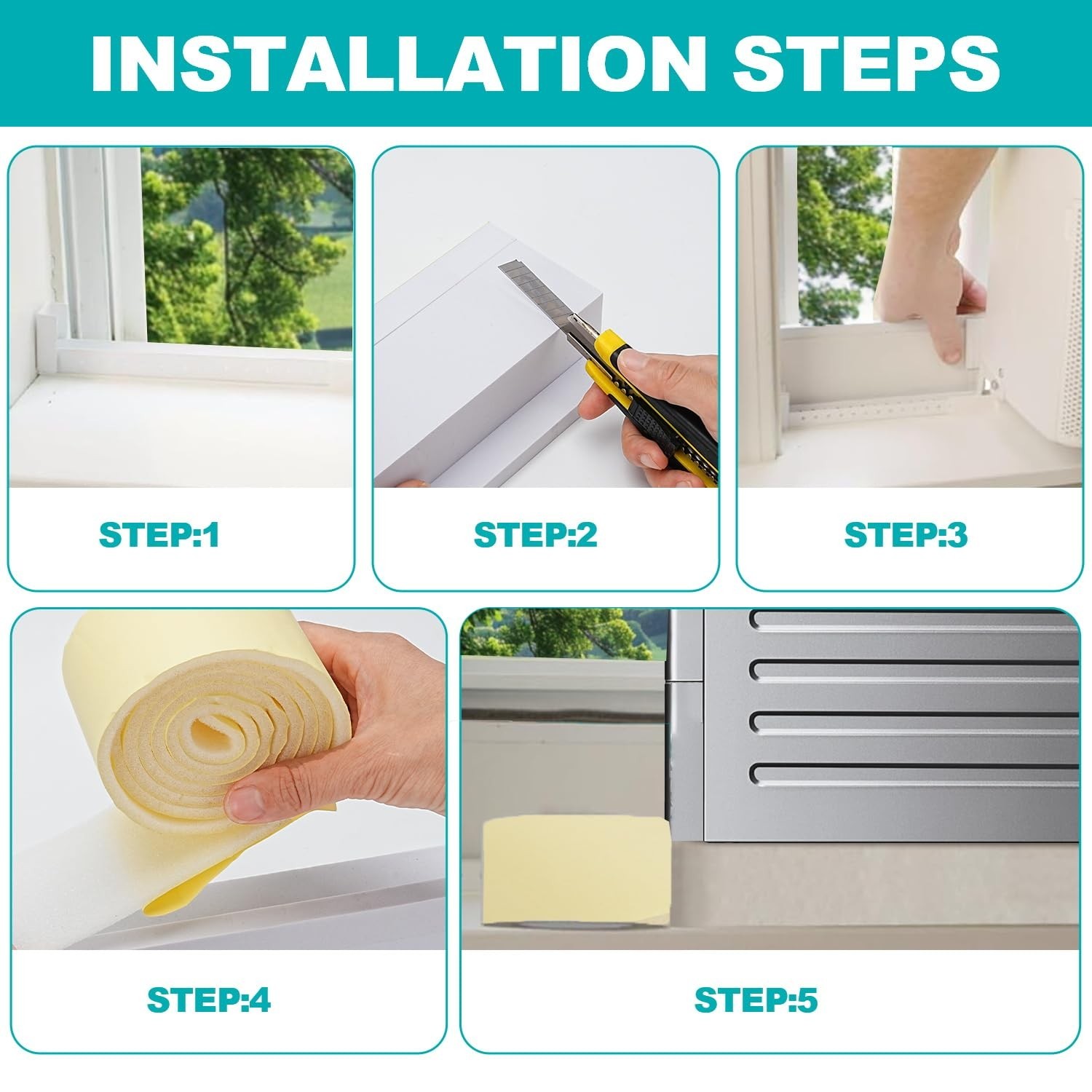 INSTALLATION STEPS

STEP:1

STEP:2

STEP:3

STEP:4

STEP:5