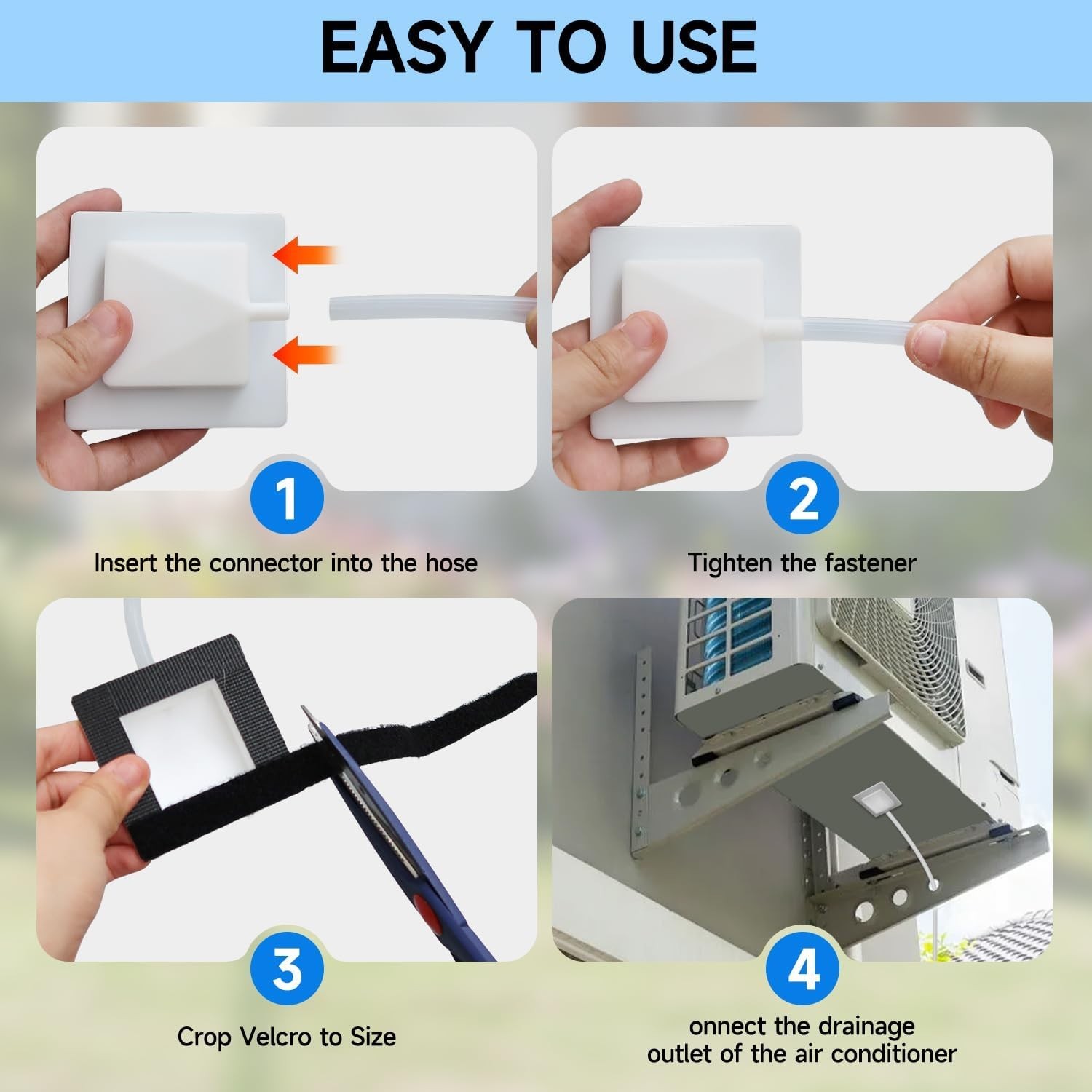 EASY TO USE

1

Insert the connector into the hose

2

Tighten the fastener

3

Crop Velcro to Size

4

onnect the drainage outlet of the air conditioner