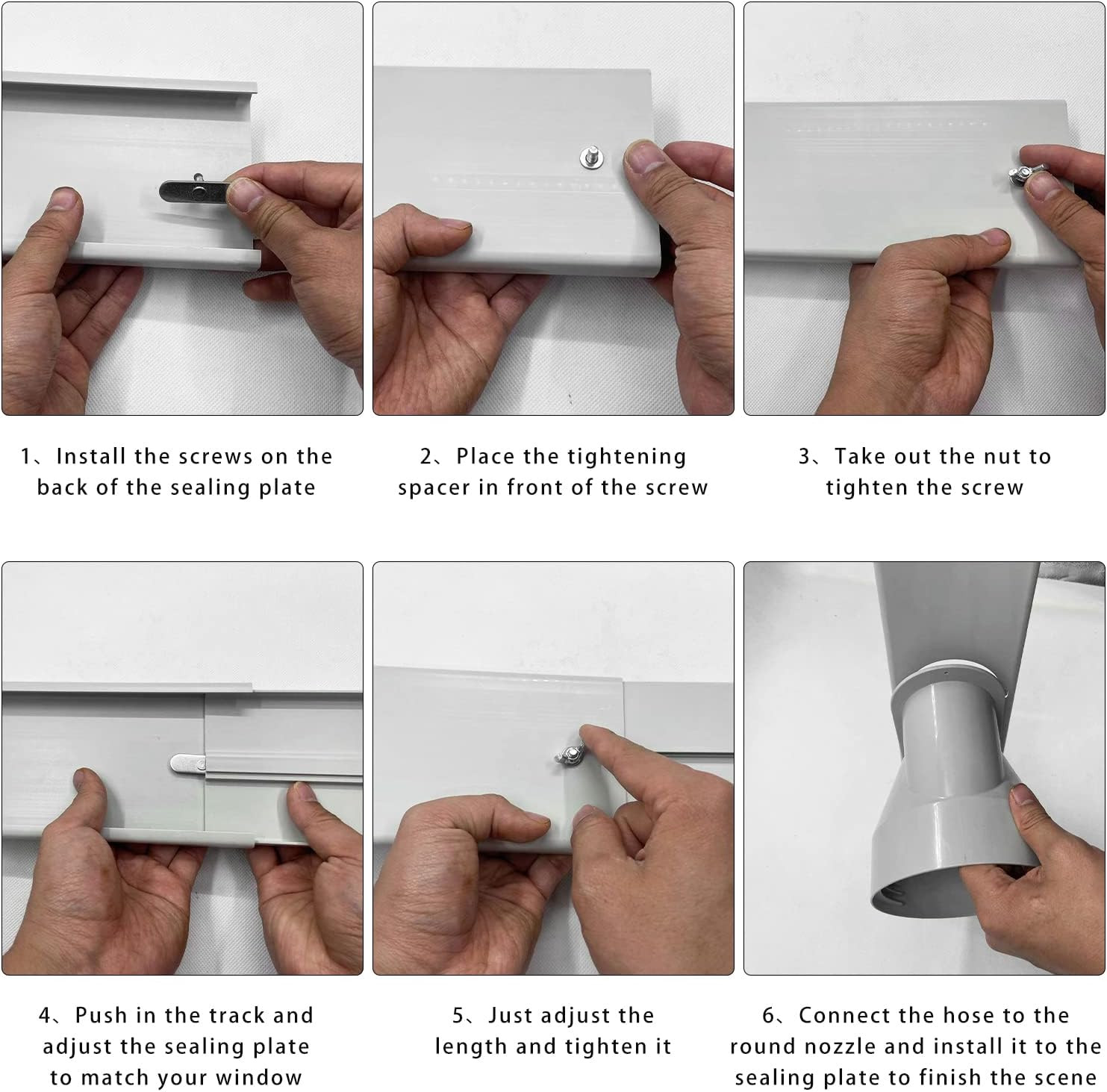 1、Install the screws on the back of the sealing plate

2、Place the tightening spacer in front of the screw

3、Take out the nut to tighten the screw

4、Push in the track and adjust the sealing plate to match your window

5、Just adjust the length and tighten it

6、Connect the hose to the round nozzle and install it to the sealing plate to finish the scene