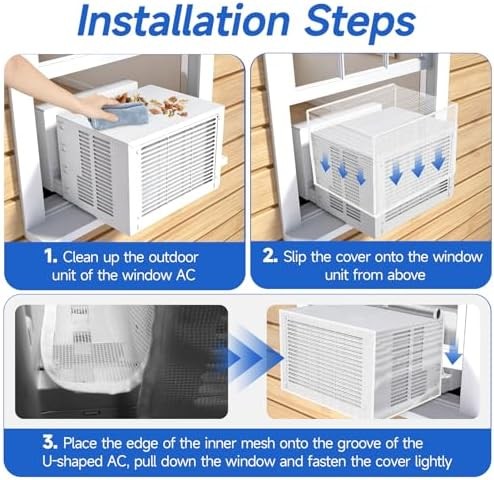 Installation Steps

1. Clean up the outdoor unit of the window AC

2. Slip the cover onto the window unit from above

3. Place the edge of the inner mesh onto the groove of the U-shaped AC, pull down the window and fasten the cover lightly