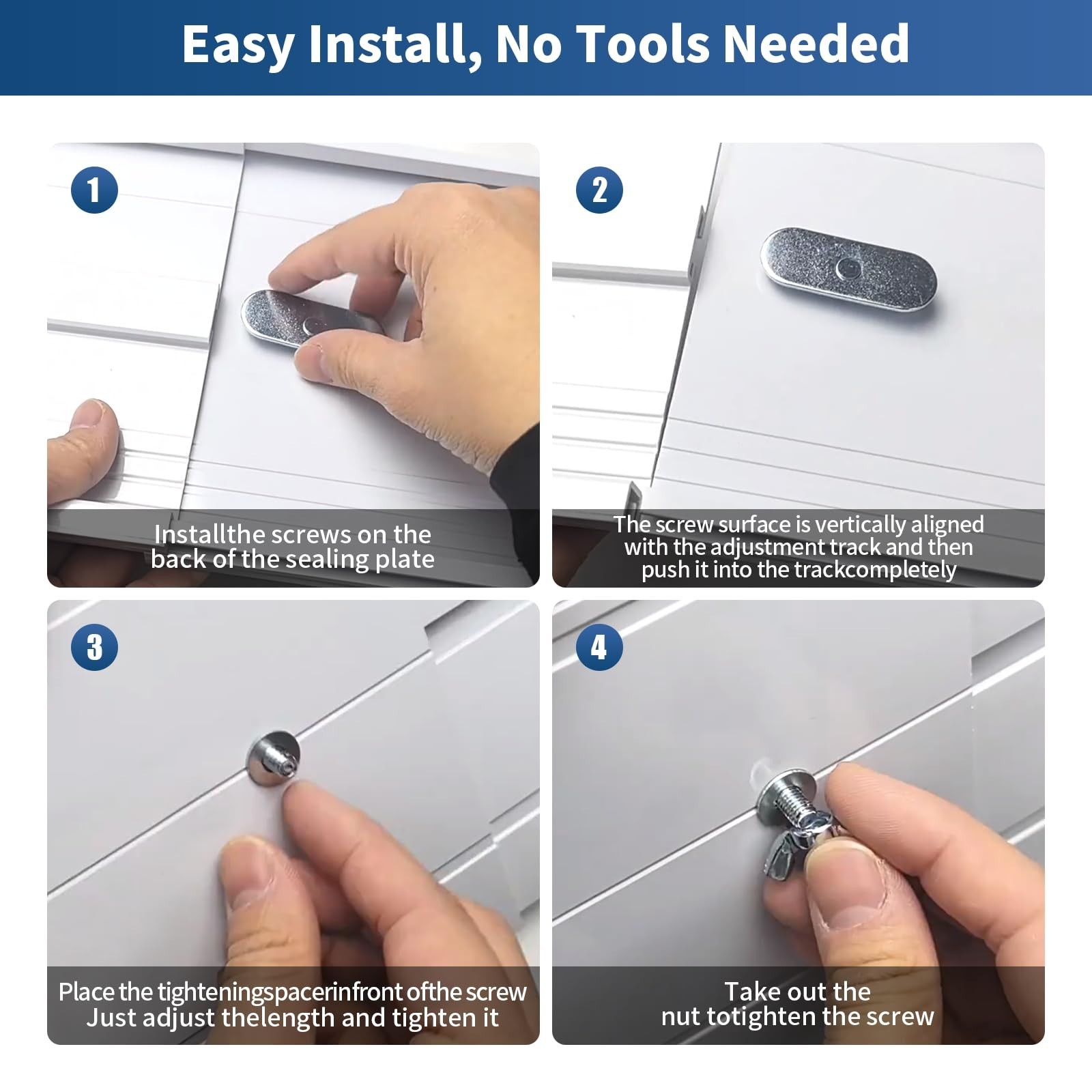 Easy Install, No Tools Needed

1

Installthe screws on the back of the sealing plate

2

The screw surface is vertically aligned with the adjustment track and then push it into the trackcompletely

3

Place the tighteningspacerinfront ofthe screw Just adjust thelength and tighten it

4

Take out the nut totighten the screw