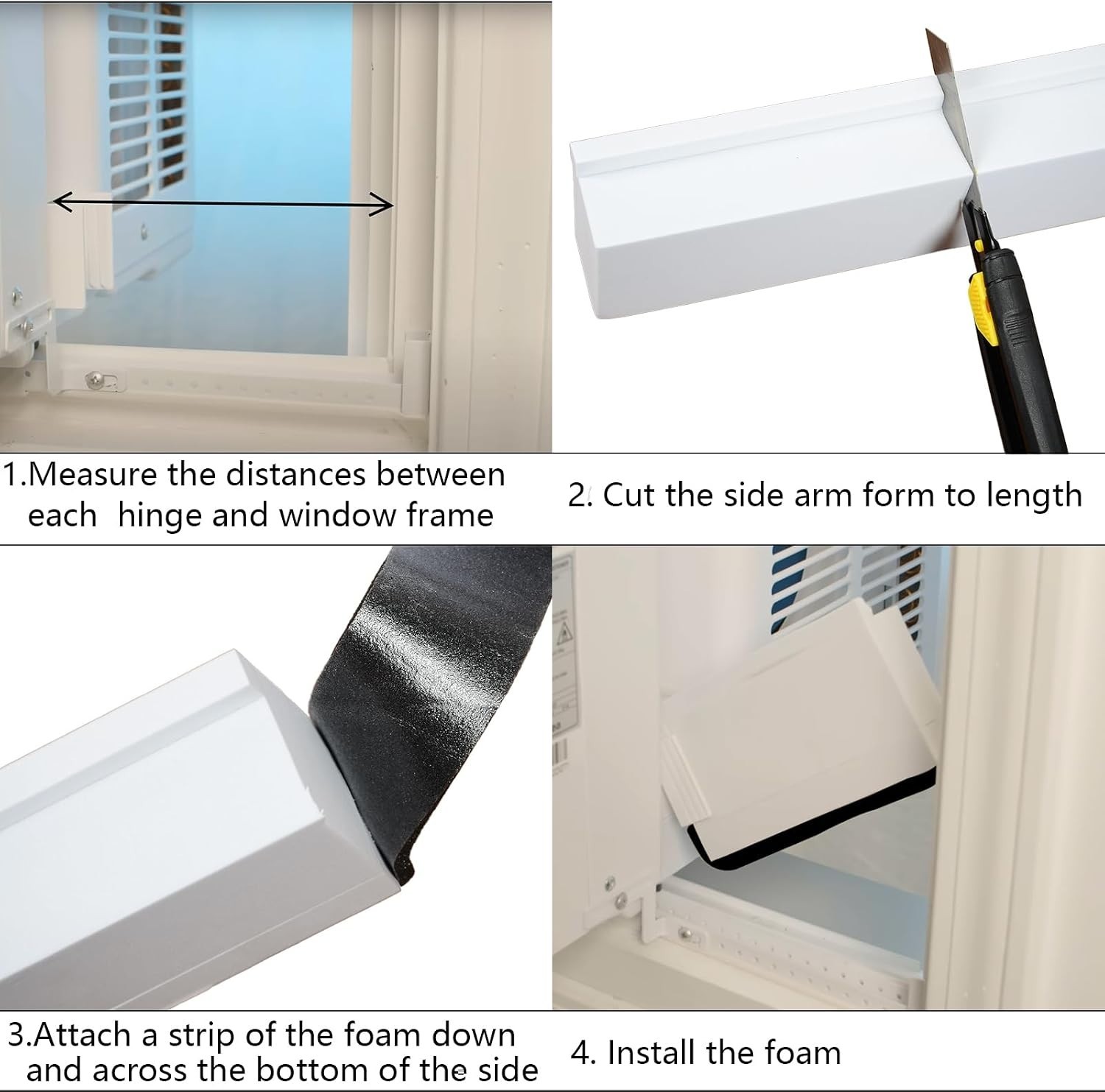 1.Measure the distances between each hinge and window frame

2. Cut the side arm form to length

3.Attach a strip of the foam down and across the bottom of the side

4. Install the foam