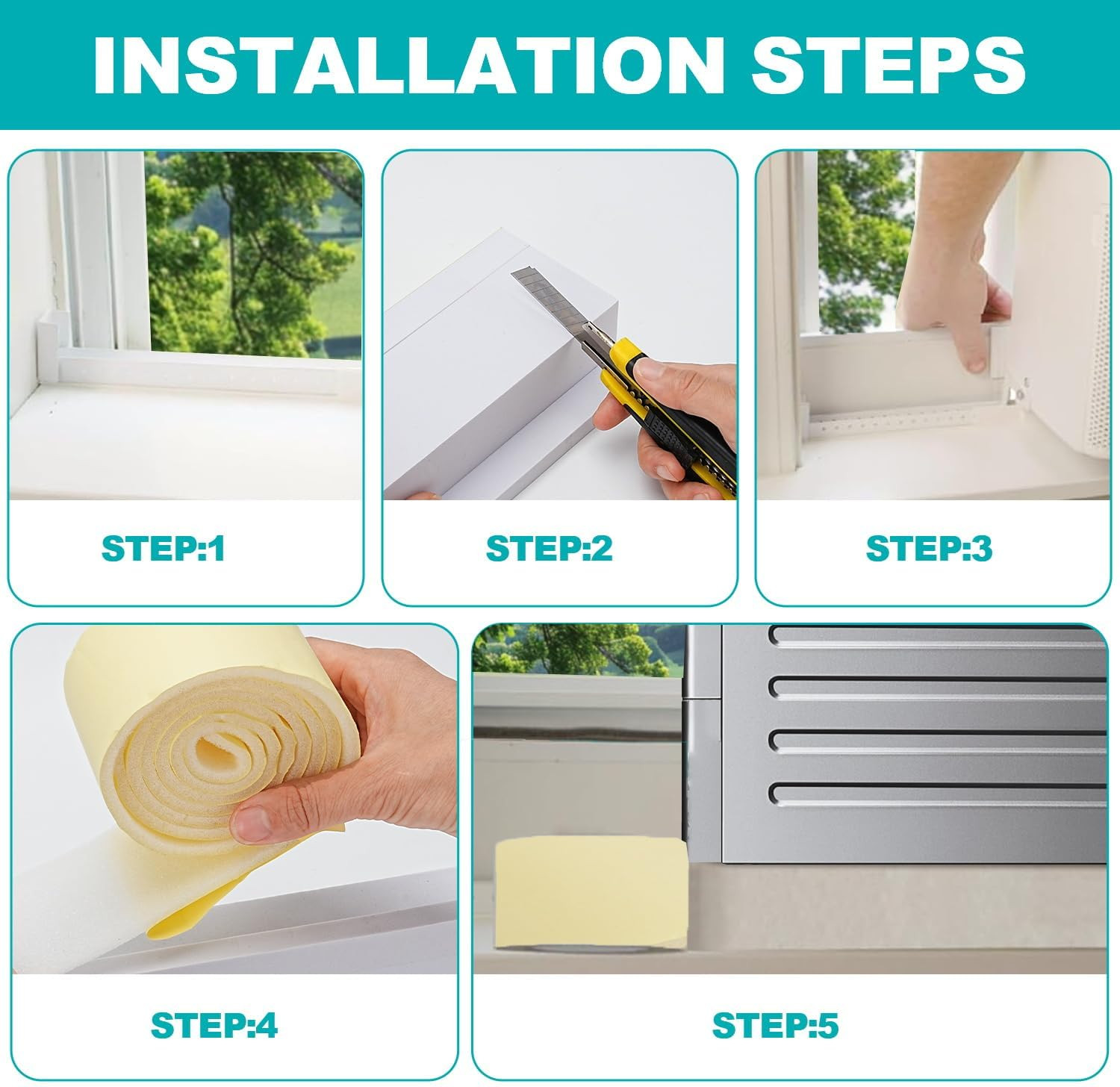 INSTALLATION STEPS

STEP:1

STEP:2

STEP:3

STEP:4

STEP:5