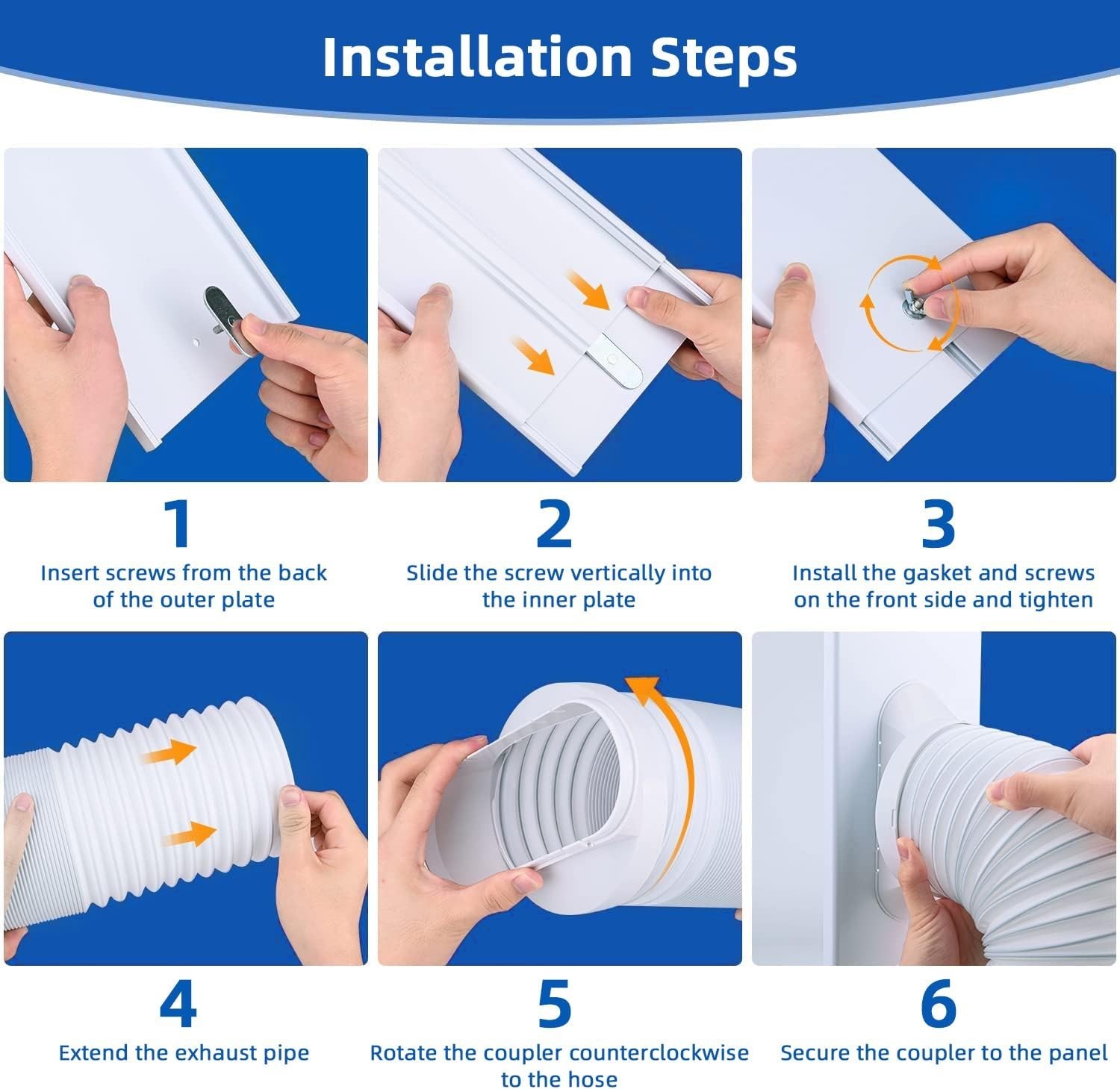 Installation Steps

1
Insert screws from the back of the outer plate

2
Slide the screw vertically into the inner plate

3
Install the gasket and screws on the front side and tighten

4
Extend the exhaust pipe

5
Rotate the coupler counterclockwise to the hose

6
Secure the coupler to the panel