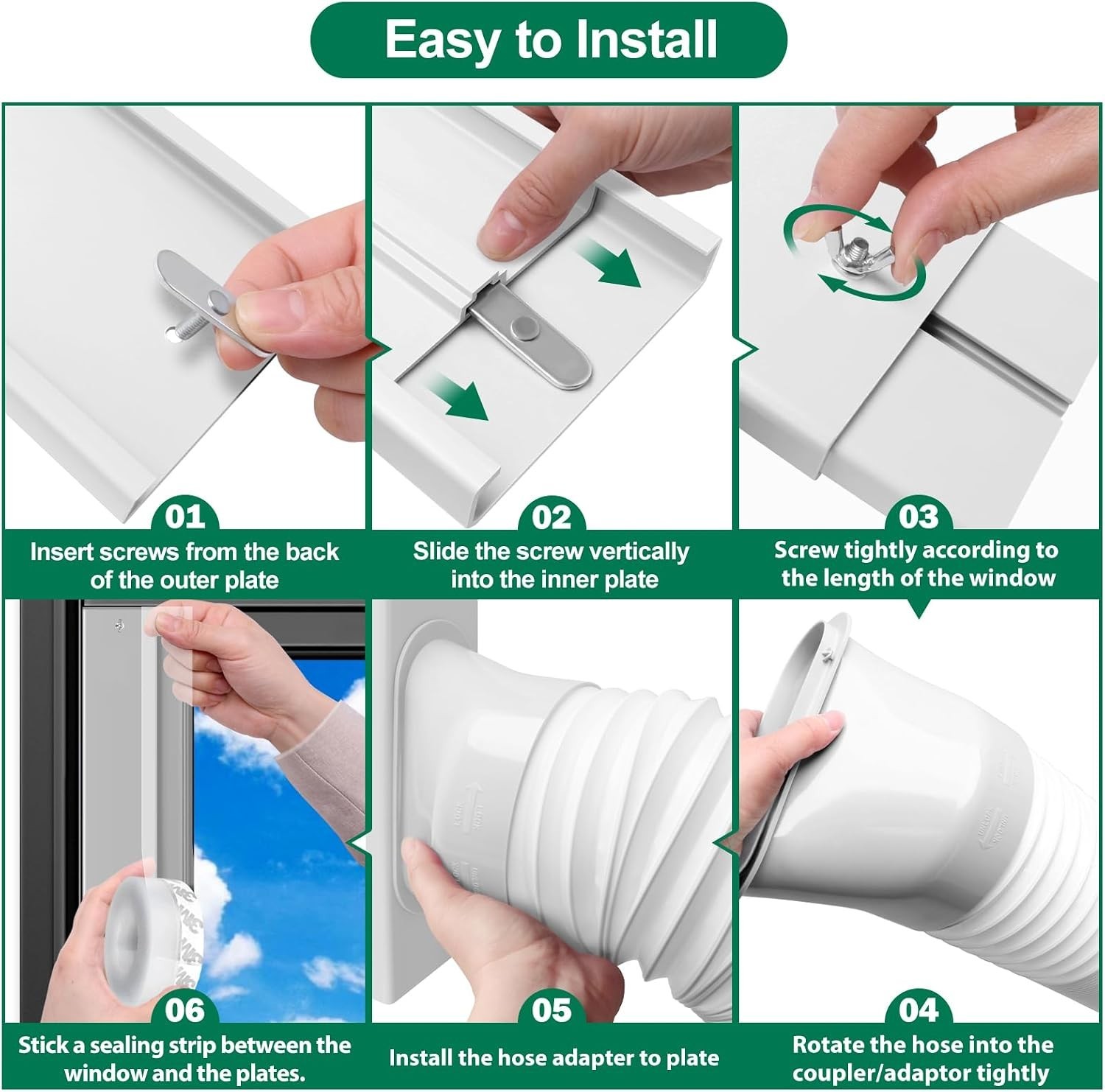 Easy to Install

01
Insert screws from the back of the outer plate

02
Slide the screw vertically into the inner plate

03
Screw tightly according to the length of the window

06
Stick a sealing strip between the window and the plates.

05
Install the hose adapter to plate

04
Rotate the hose into the coupler/adaptor tightly