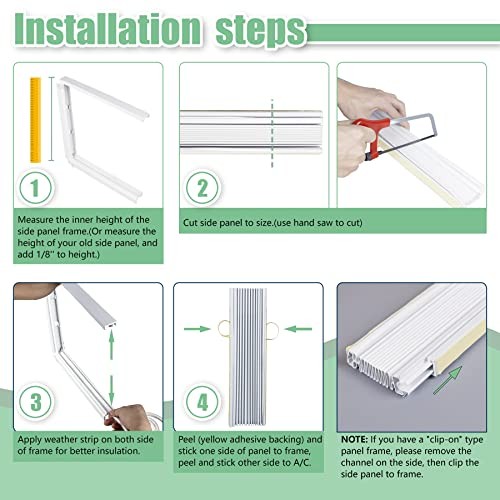 Installation steps

1

Measure the inner height of the side panel frame.(Or measure the height of your old side panel, and add 1/8'' to height.)

2

Cut side panel to size.(use hand saw to cut)

3

Apply weather strip on both side of frame for better insulation.

4

Peel (yellow adhesive backing) and stick one side of panel to frame, peel and stick other side to A/C.

NOTE: If you have a "clip-on" type panel frame, please remove the channel on the side, then clip the side panel to frame.