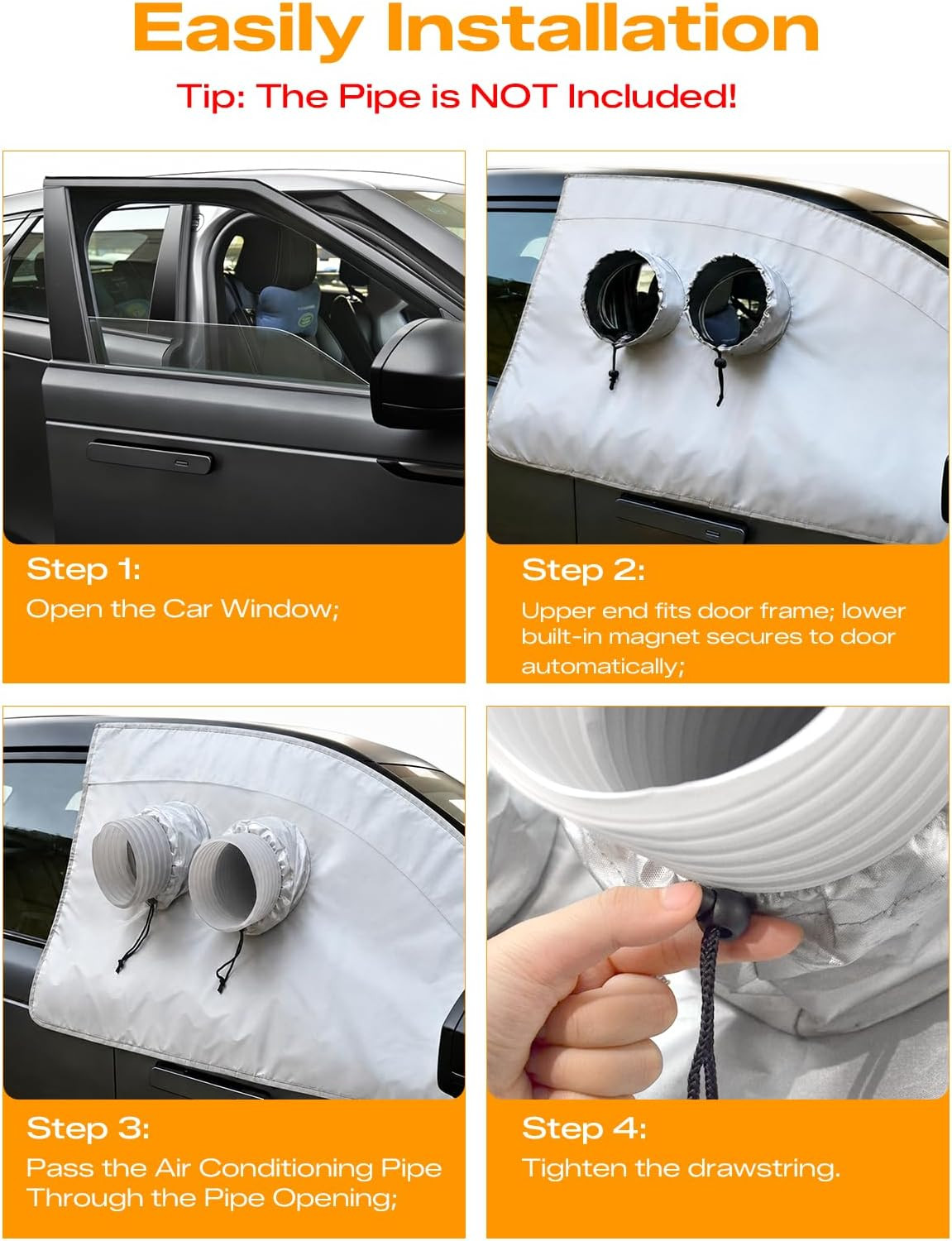 Easily Installation

Tip: The Pipe is NOT Included!

Step 1:
Open the Car Window;

Step 2:
Upper end fits door frame; lower built-in magnet secures to door automatically;

Step 3:
Pass the Air Conditioning Pipe Through the Pipe Opening;

Step 4:
Tighten the drawstring.