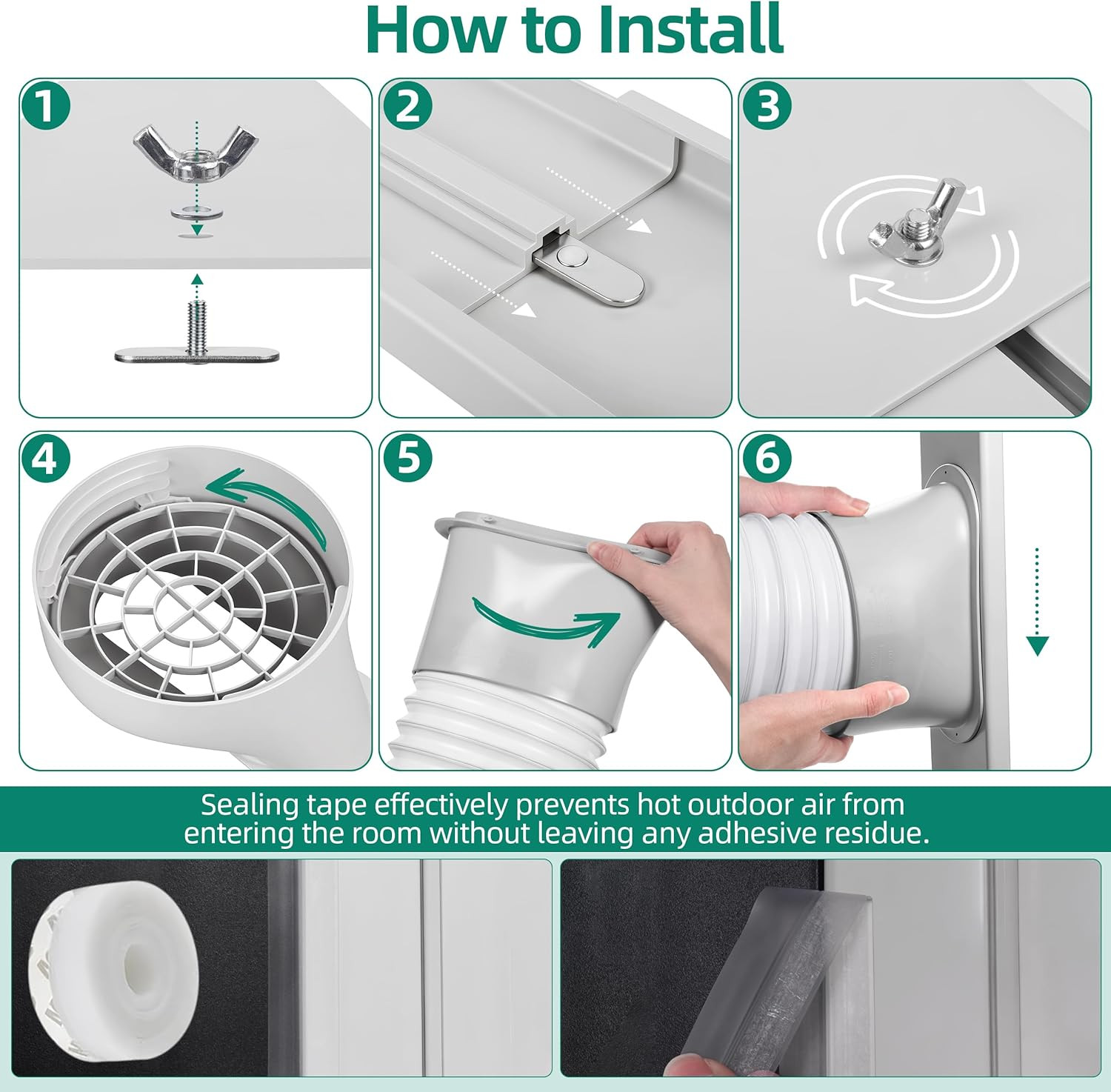 How to Install

1

2

3

4

5

6

Sealing tape effectively prevents hot outdoor air from entering the room without leaving any adhesive residue.